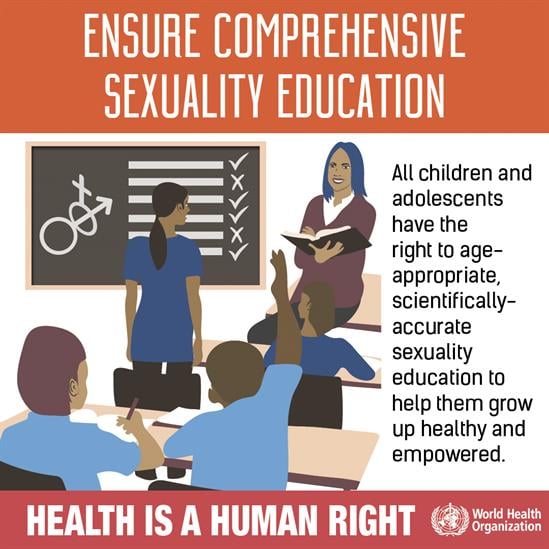 ENSURE COMPREHENSIVE SEXUALITY EDUCATION

All children and adolescents have the right to age-appropriate, scientifically-accurate sexuality education to help them grow up healthy and empowered.

HEALTH IS A HUMAN RIGHT

World Health Organization