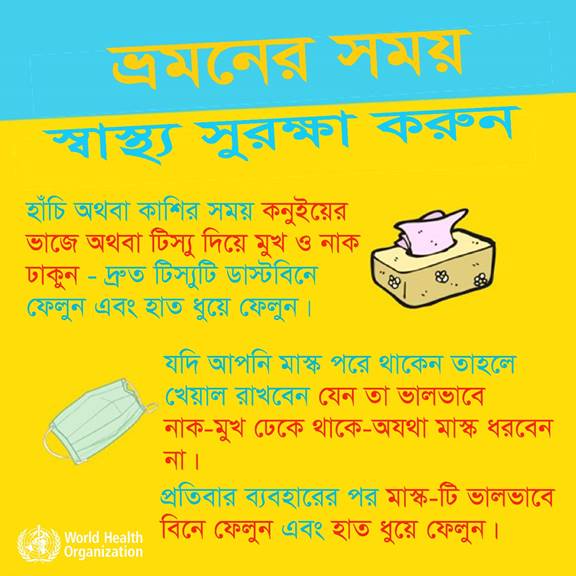 ভ্রমনের সময়
স্বাস্থ্য সুরক্ষা করুন

হাঁচি অথবা কাশির সময় কনুইয়ের ভাজে অথবা টিস্যু দিয়ে মুখ ও নাক ঢাকুন - দ্রুত টিস্যুটি ডাস্টবিনে ফেলুন এবং হাত ধুয়ে ফেলুন।

যদি আপনি মাস্ক পরে থাকেন তাহলে খেয়াল রাখবেন যেন তা ভালভাবে নাক-মুখ ঢেকে থাকে-অযথা মাস্ক ধরবেন না।

প্রতিবার ব্যবহারের পর মাস্ক-টি ভালভাবে বিনে ফেলুন এবং হাত ধুয়ে ফেলুন।

World Health Organization