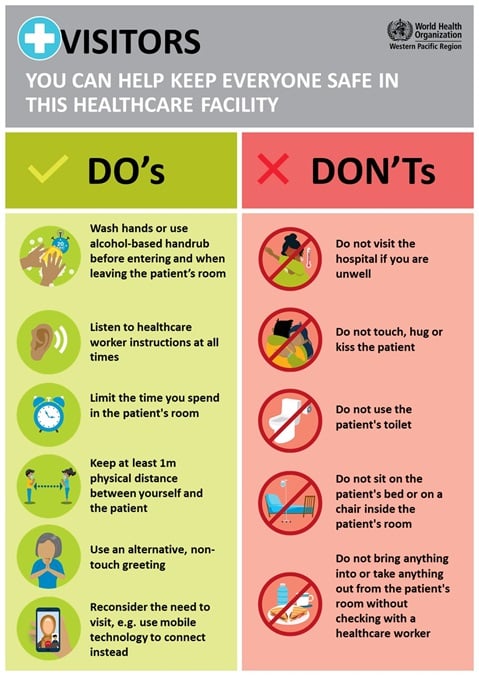 VISITORS

World Health Organization
Western Pacific Region

YOU CAN HELP KEEP EVERYONE SAFE IN THIS HEALTHCARE FACILITY

DO's

20

Wash hands or use alcohol-based handrub before entering and when leaving the patient's room

Listen to healthcare worker instructions at all times

Limit the time you spend in the patient's room

Keep at least 1m physical distance between yourself and the patient

Use an alternative, non-touch greeting

Reconsider the need to visit, e.g. use mobile technology to connect instead

DON'Ts

Do not visit the hospital if you are unwell

Do not touch, hug or kiss the patient

Do not use the patient's toilet

Do not sit on the patient's bed or on a chair inside the patient's room

Do not bring anything into or take anything out from the patient's room without checking with a healthcare worker