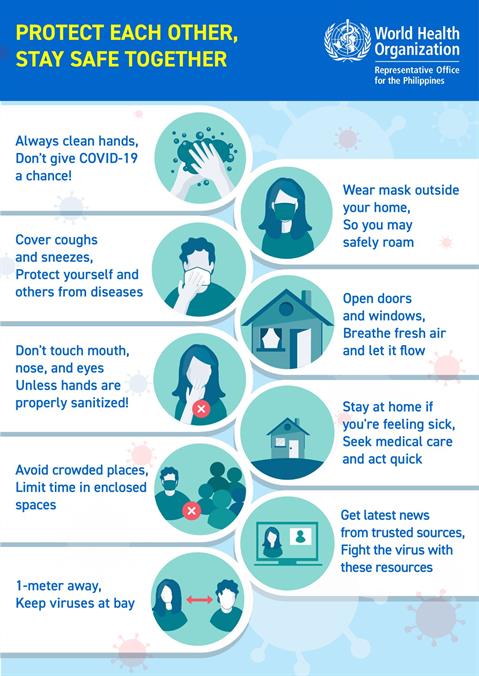 PROTECT EACH OTHER, STAY SAFE TOGETHER

World Health Organization
Representative Office for the Philippines

Always clean hands, Don't give COVID-19 a chance!

Wear mask outside your home, So you may safely roam

Cover coughs and sneezes, Protect yourself and others from diseases

Open doors and windows, Breathe fresh air and let it flow

Don't touch mouth, nose, and eyes Unless hands are properly sanitized!

Stay at home if you're feeling sick, Seek medical care and act quick

Avoid crowded places, Limit time in enclosed spaces

Get latest news from trusted sources, Fight the virus with these resources

1-meter away, Keep viruses at bay