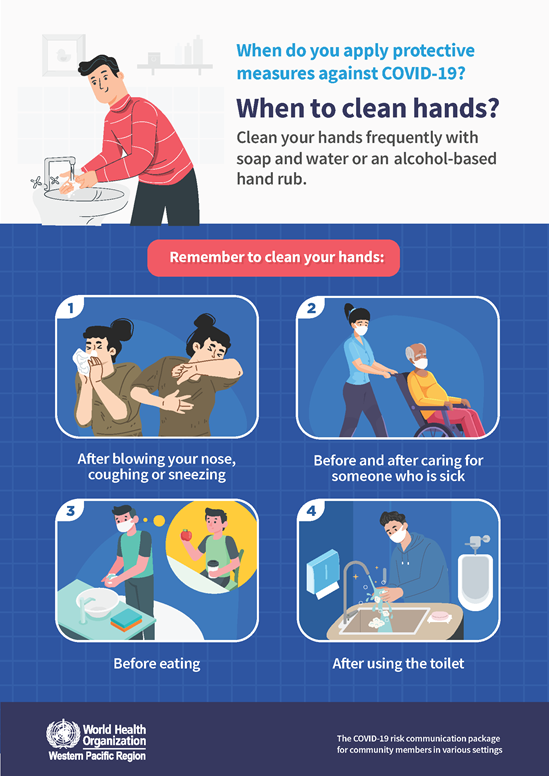 When do you apply protective measures against COVID-19?

When to clean hands?

Clean your hands frequently with soap and water or an alcohol-based hand rub.

Remember to clean your hands:

1

After blowing your nose, coughing or sneezing

2

Before and after caring for someone who is sick

3

Before eating

4

After using the toilet

World Health Organization
Western Pacific Region

The COVID-19 risk communication package for community members in various settings